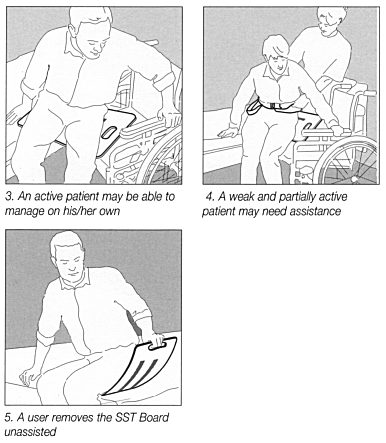 3. An active patient may be able to manage on his/her own

4. A weak and partially active patient may need assistance

5. A user removes the SST Board unassisted